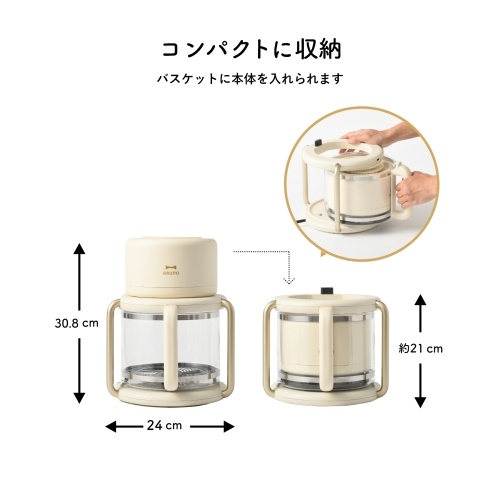 コンパクトに収納

バスケットに本体を入れられます

BRUNO

30.8 cm

24 cm

約21 cm